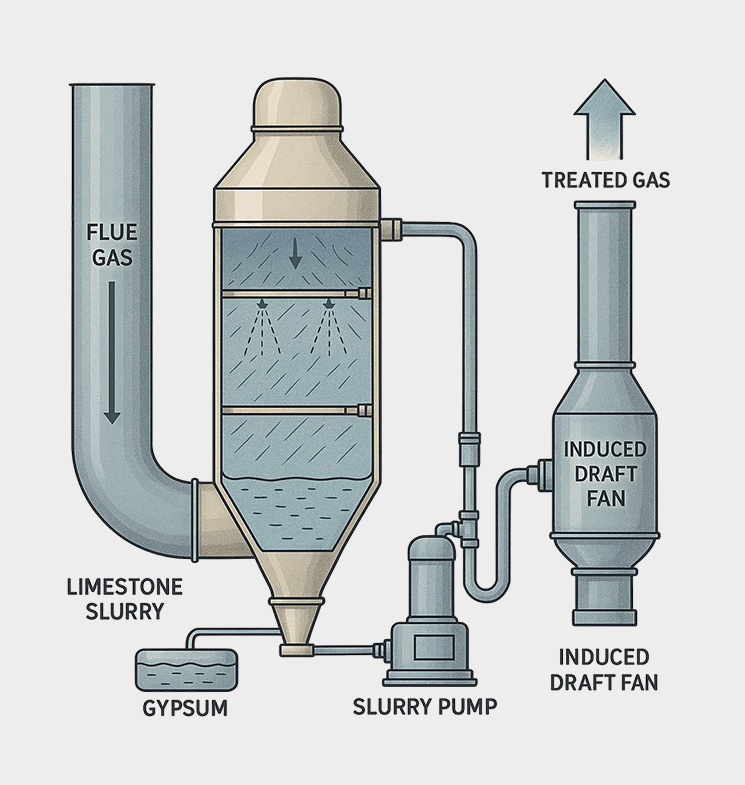 FLUE GAS

TREATED GAS

INDUCED DRAFT FAN

LIMESTONE SLURRY

GYPSUM

SLURRY PUMP

INDUCED DRAFT FAN